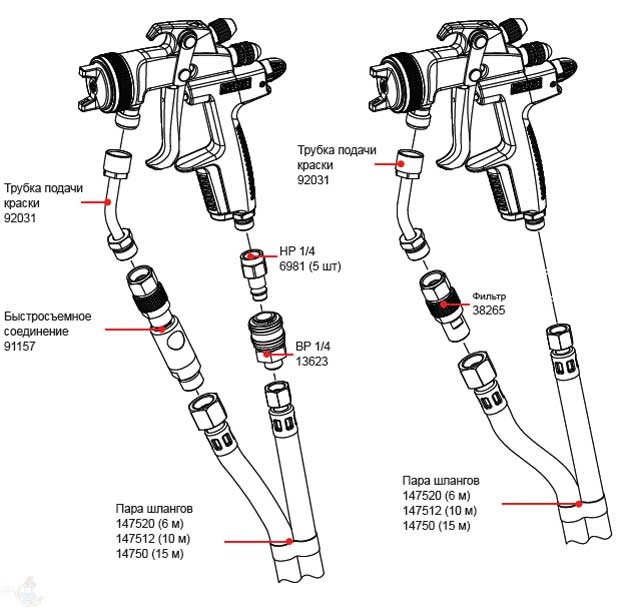 Трубка подачи краски 92031

НР 1/4
6981 (5 шт)

Быстросъемное соединение 91157

ВР 1/4
13623

Пара шлангов
147520 (6 м)
147512 (10 м)
14750 (15 м)

Трубка подачи краски 92031

Фильтр
38265

Пара шлангов
147520 (6 м)
147512 (10 м)
14750 (15 м)